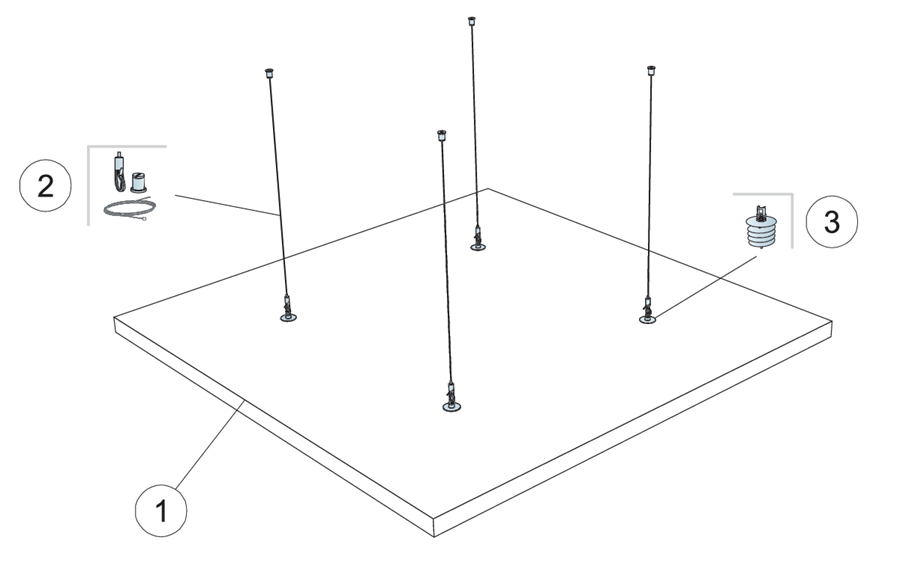 2
3
1